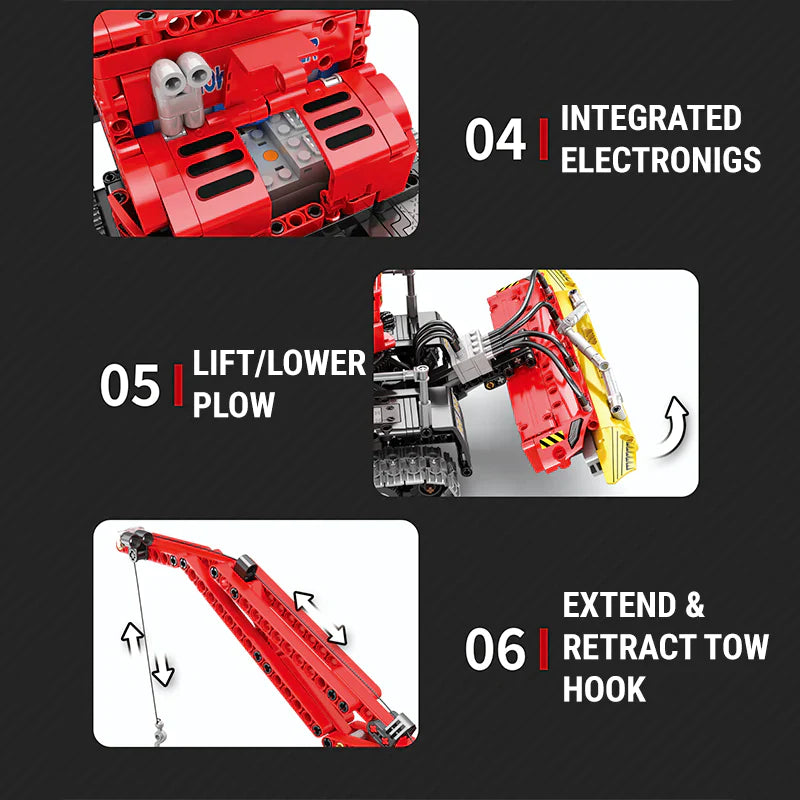 04 INTEGRATED ELECTRONIGS

05 LIFT/LOWER PLOW

06 EXTEND & RETRACT TOW HOOK