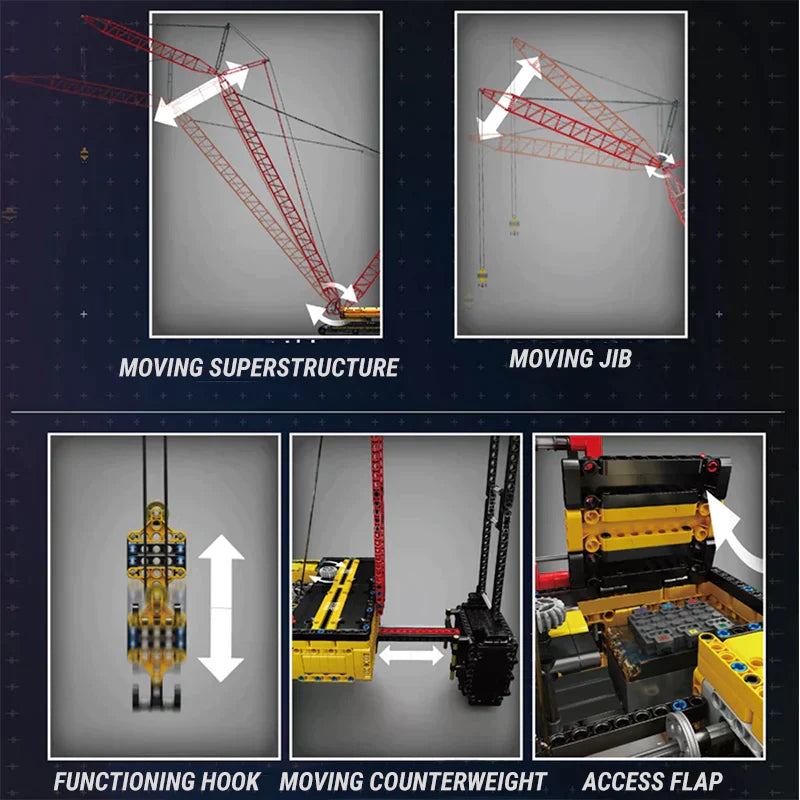 MOVING SUPERSTRUCTURE

MOVING JIB

FUNCTIONING HOOK

MOVING COUNTERWEIGHT

ACCESS FLAP